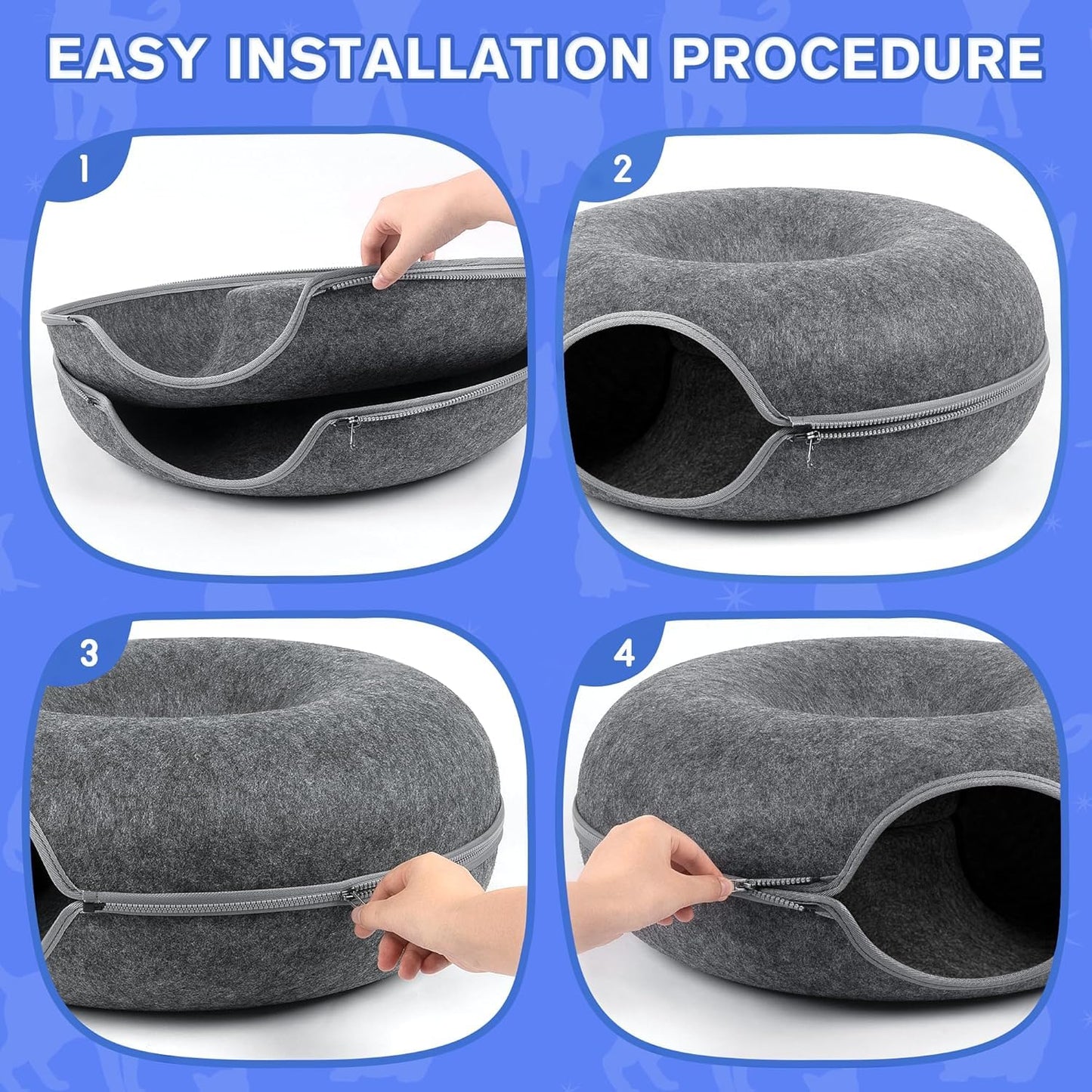 EASY INSTALLATION PROCEDURE

1

2

3

4