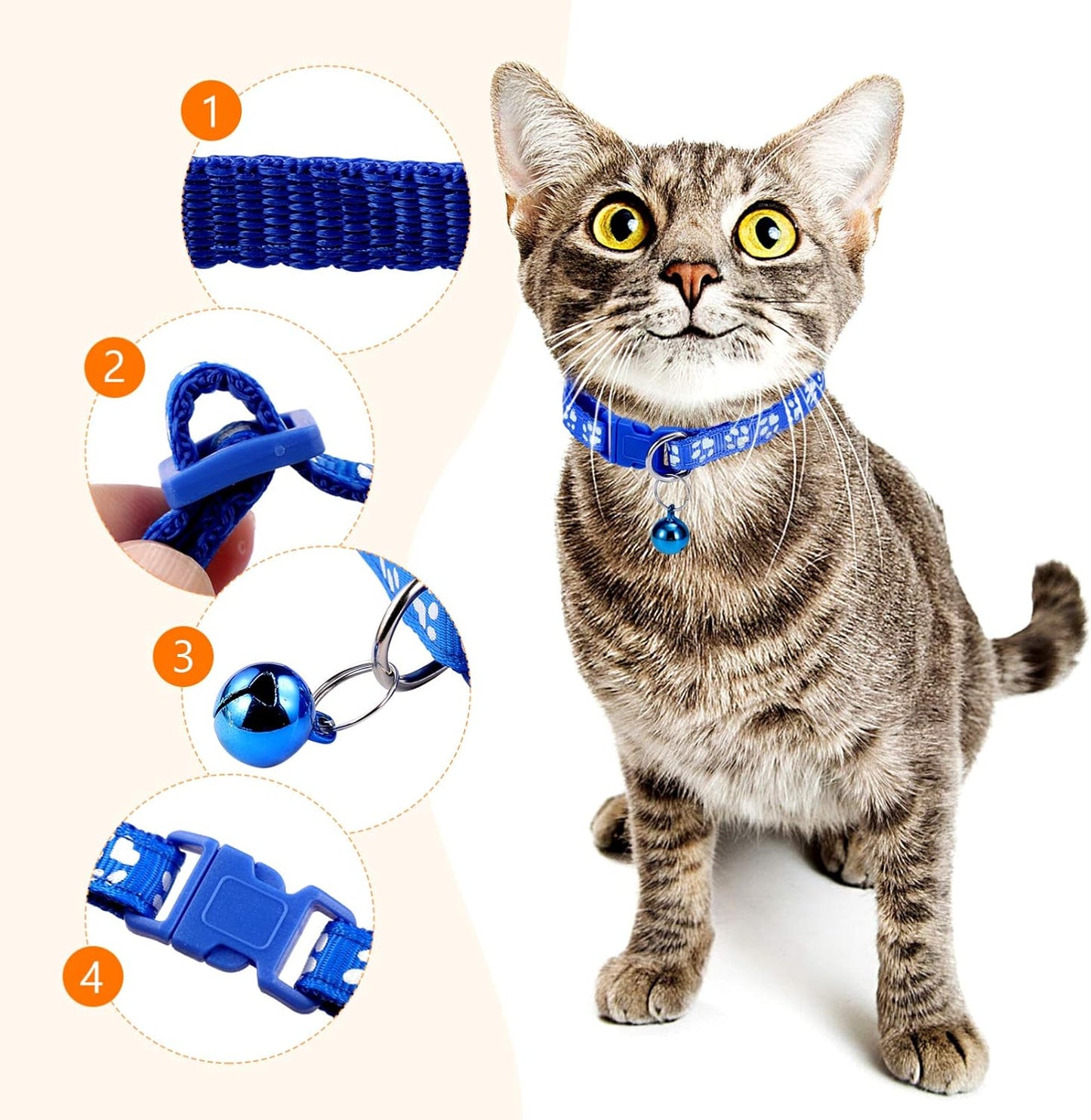 1

2

3

4